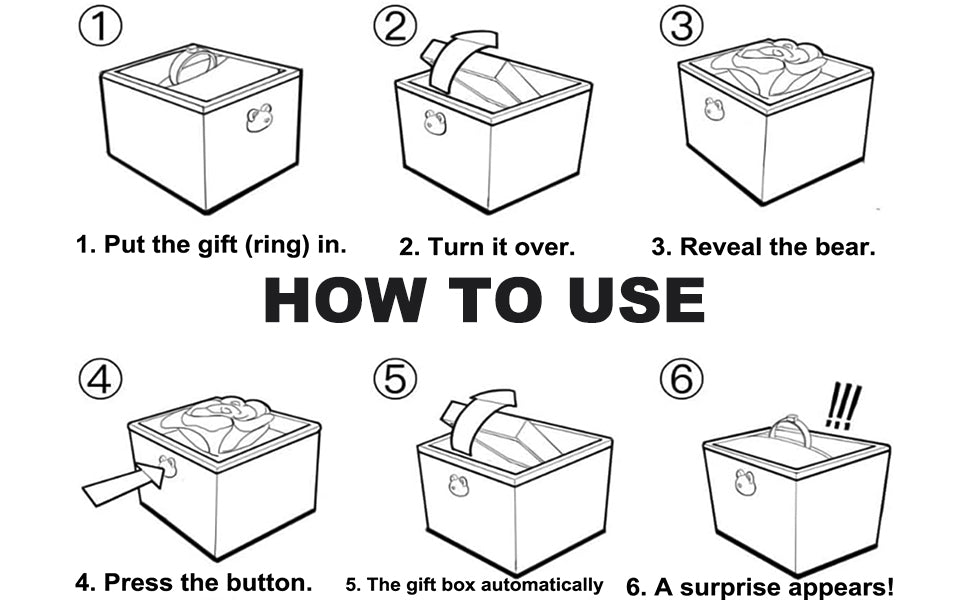 ①

1. Put the gift (ring) in.

②

2. Turn it over.

③

3. Reveal the bear.

HOW TO USE

④

4. Press the button.

⑤

5. The gift box automatically

⑥

!!!

6. A surprise appears!