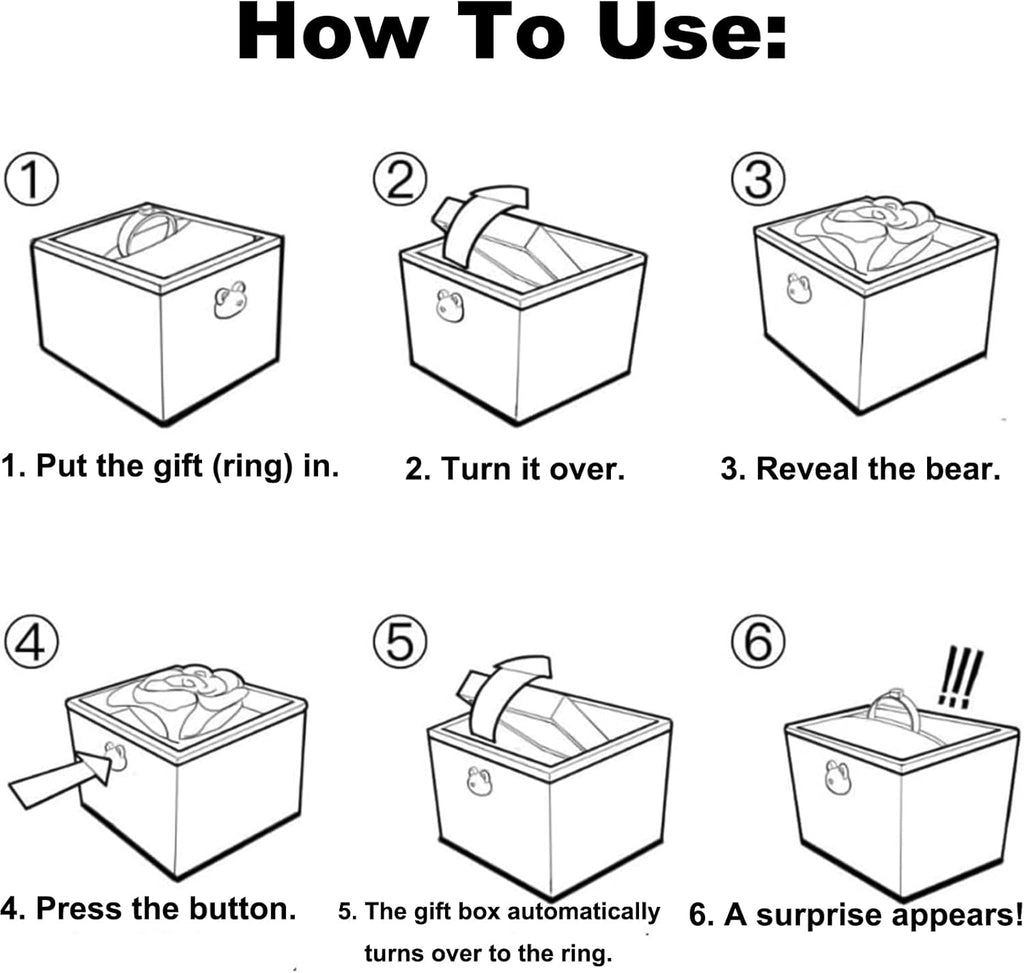 How To Use:

①

1. Put the gift (ring) in.

②

2. Turn it over.

③

3. Reveal the bear.

④

4. Press the button.

⑤

5. The gift box automatically turns over to the ring.

⑥

!!!

6. A surprise appears!